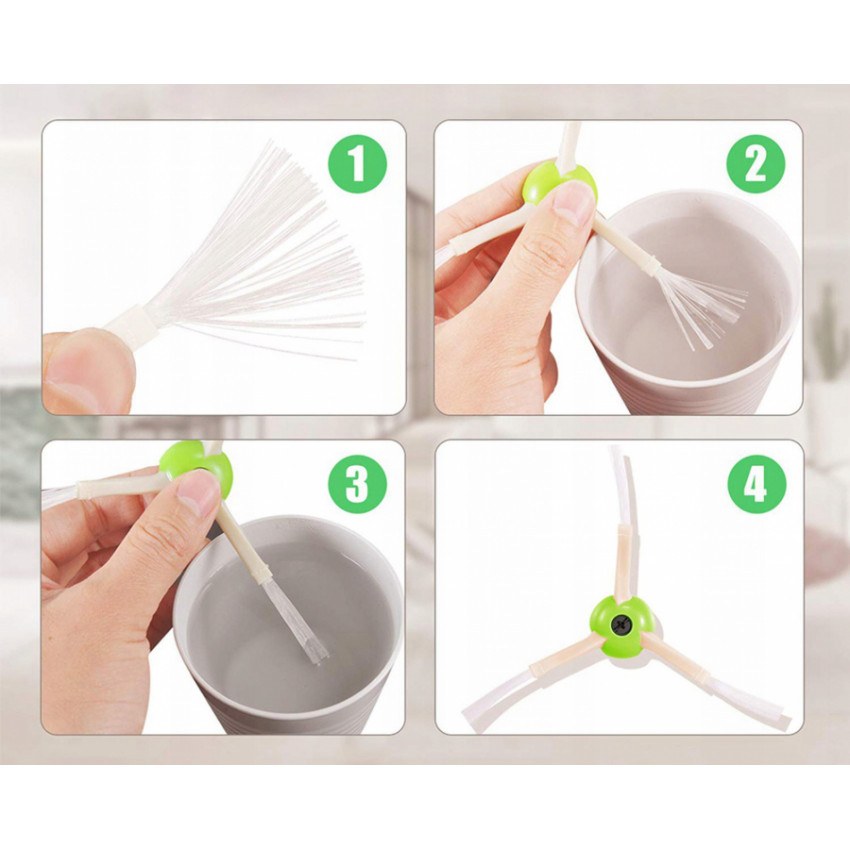 1

2

3

4